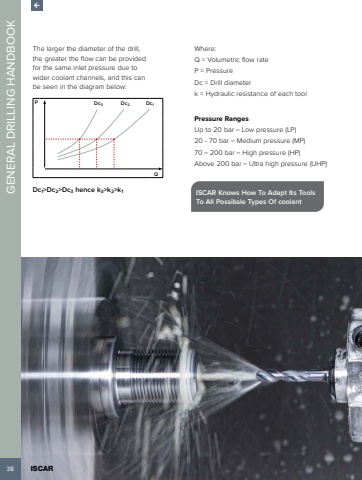 GENERAL DRILLING HANDBOOK

The larger the diameter of the drill, the greater the flow can be provided for the same inlet pressure due to wider coolant channels, and this can be seen in the diagram below:

P

$Dc_3$ $Dc_2$ $Dc_1$

Q

$Dc_1>Dc_2>Dc_3$ hence $k_3>k_2>k_1$

Where:
Q = Volumetric flow rate
P = Pressure
Dc = Drill diameter
k = Hydraulic resistance of each tool

Pressure Ranges
Up to 20 bar – Low pressure (LP)
20 - 70 bar – Medium pressure (MP)
70 – 200 bar – High pressure (HP)
Above 200 bar – Ultra high pressure (UHP)

ISCAR Knows How To Adapt Its Tools To All Possibsle Types Of coolant

38 ISCAR